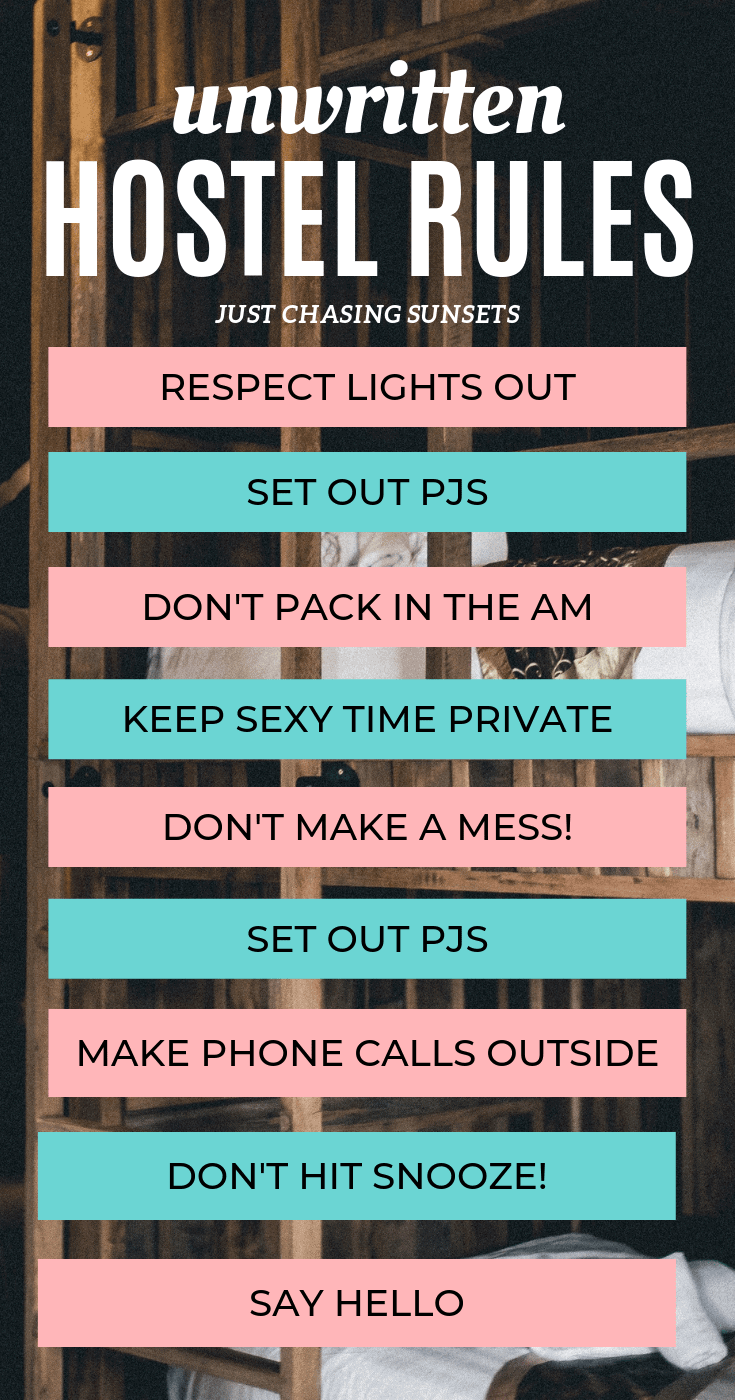 unwritten
HOSTEL RULES

JUST CHASING SUNSETS

RESPECT LIGHTS OUT

SET OUT PJS

DON'T PACK IN THE AM

KEEP SEXY TIME PRIVATE

DON'T MAKE A MESS!

SET OUT PJS

MAKE PHONE CALLS OUTSIDE

DON'T HIT SNOOZE!

SAY HELLO