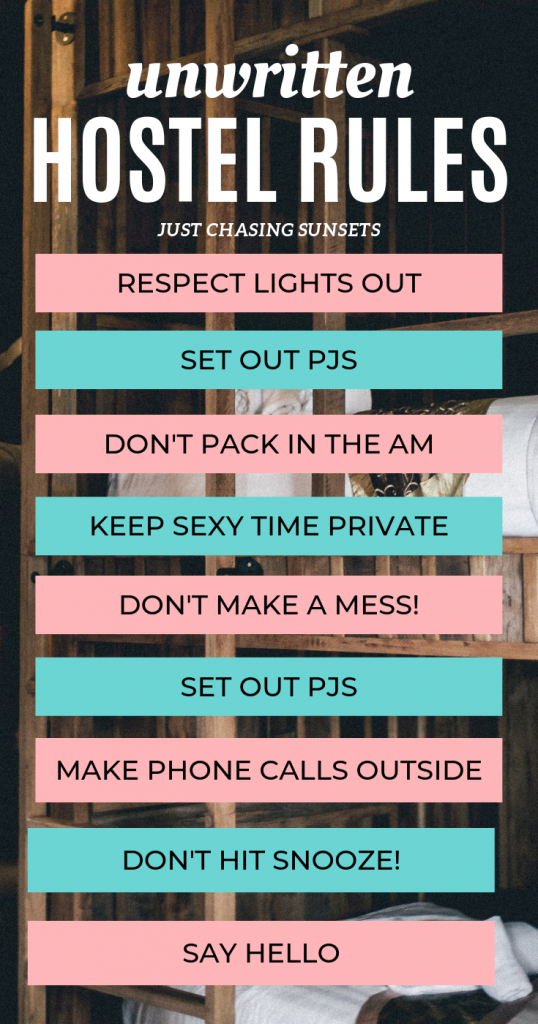 unwritten
HOSTEL RULES

JUST CHASING SUNSETS

RESPECT LIGHTS OUT

SET OUT PJS

DON'T PACK IN THE AM

KEEP SEXY TIME PRIVATE

DON'T MAKE A MESS!

SET OUT PJS

MAKE PHONE CALLS OUTSIDE

DON'T HIT SNOOZE!

SAY HELLO